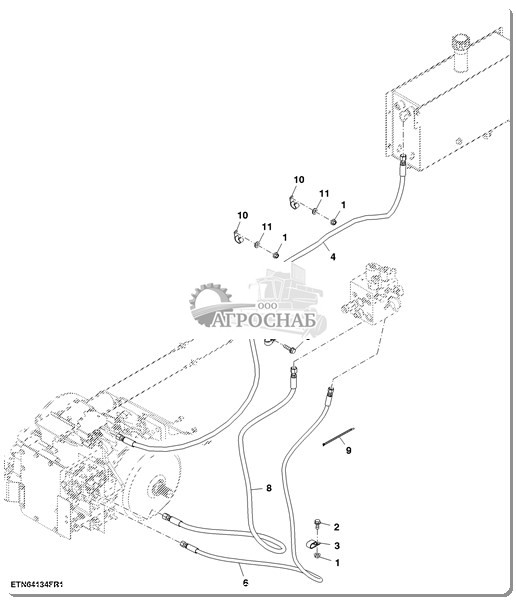 10
11
1
10
11
1
4
ООО
АГРОСНАБ
9
8
2
3
1
6
ETN64134FR1